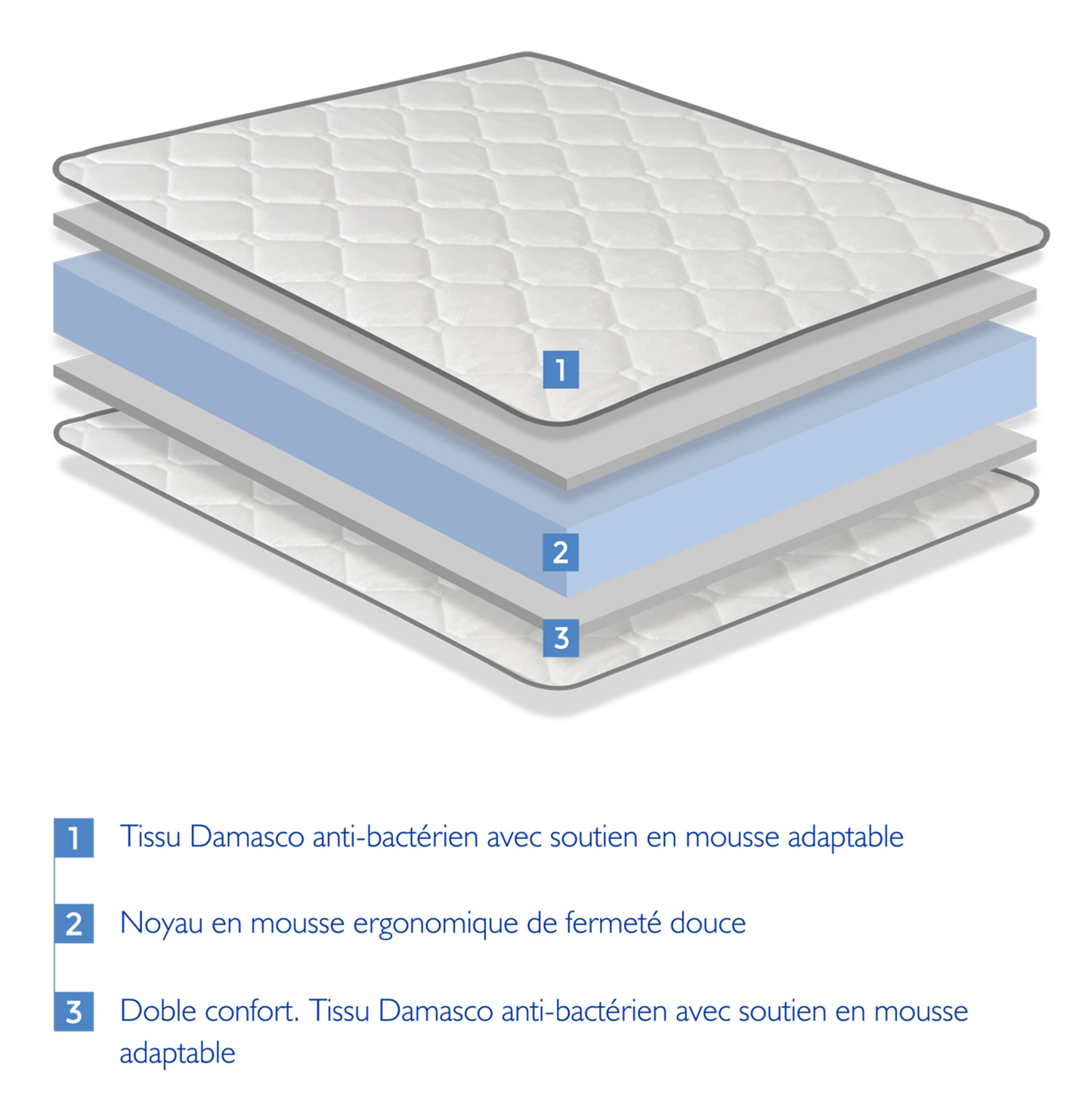 1

2

3

1 Tissu Damasco anti-bactérien avec soutien en mousse adaptable

2 Noyau en mousse ergonomique de fermeté douce

3 Doble confort. Tissu Damasco anti-bactérien avec soutien en mousse adaptable